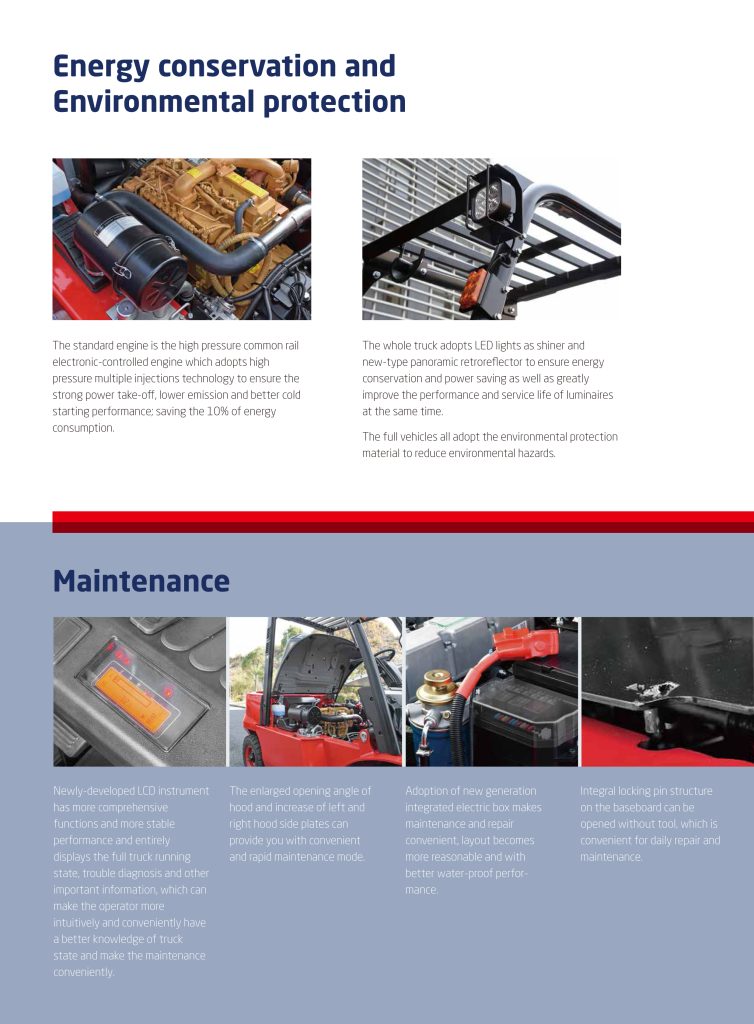 Energy conservation and Environmental protection

The standard engine is the high pressure common rail electronic-controlled engine which adopts high pressure multiple injections technology to ensure the strong power take-off, lower emission and better cold starting performance; saving the 10% of energy consumption.

The whole truck adopts LED lights as shiner and new-type panoramic retroreflector to ensure energy conservation and power saving as well as greatly improve the performance and service life of luminaires at the same time.

The full vehicles all adopt the environmental protection material to reduce environmental hazards.

Maintenance

Newly-developed LCD instrument has more comprehensive functions and more stable performance and entirely displays the full truck running state, trouble diagnosis and other important information, which can make the operator more intuitively and conveniently have a better knowledge of truck state and make the maintenance conveniently.

The enlarged opening angle of hood and increase of left and right hood side plates can provide you with convenient and rapid maintenance mode.

Adoption of new generation integrated electric box makes maintenance and repair convenient, layout becomes more reasonable and with better water-proof performance.

Integral locking pin structure on the baseboard can be opened without tool, which is convenient for daily repair and maintenance.